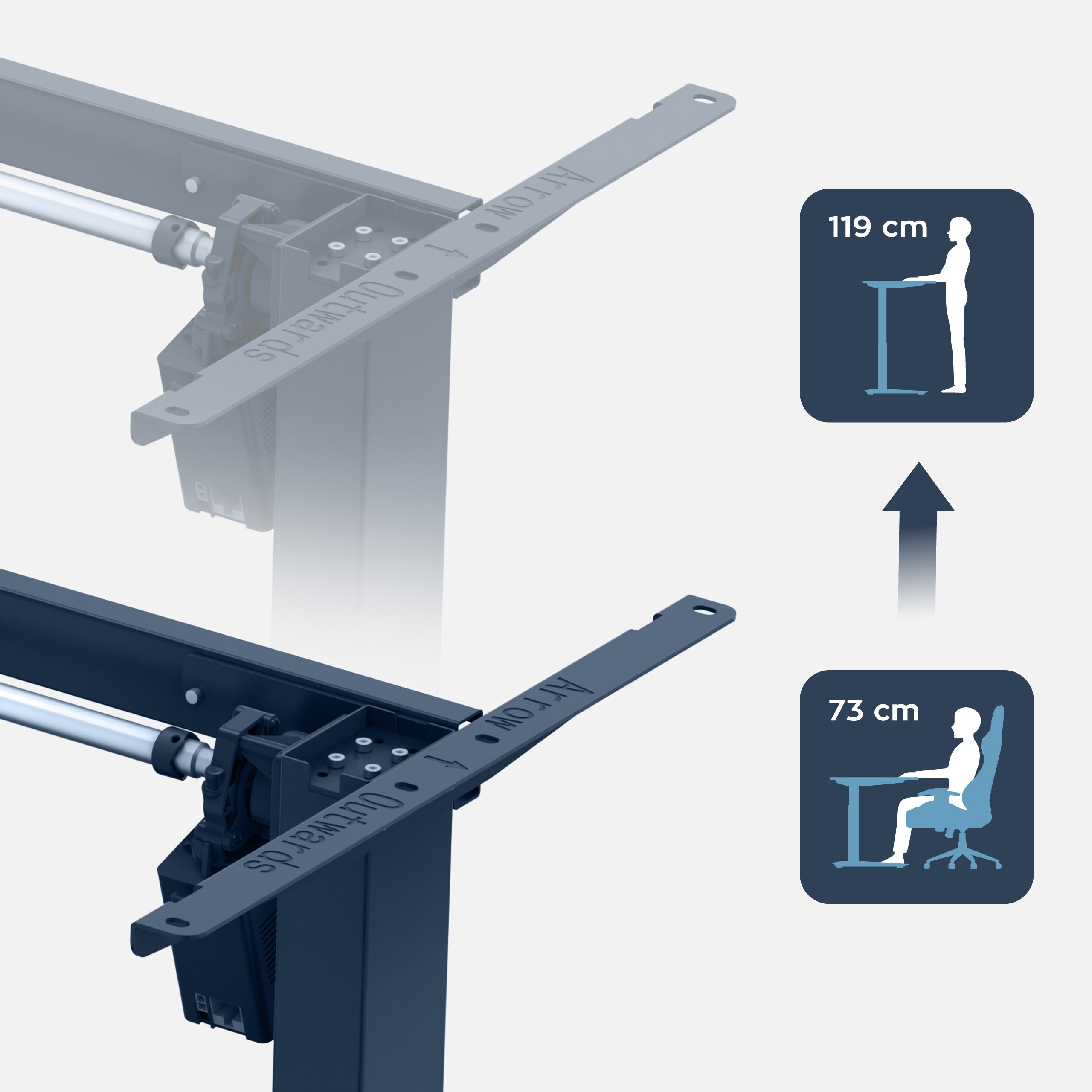 Arrow Outwards

119 cm

Arrow Outwards

73 cm