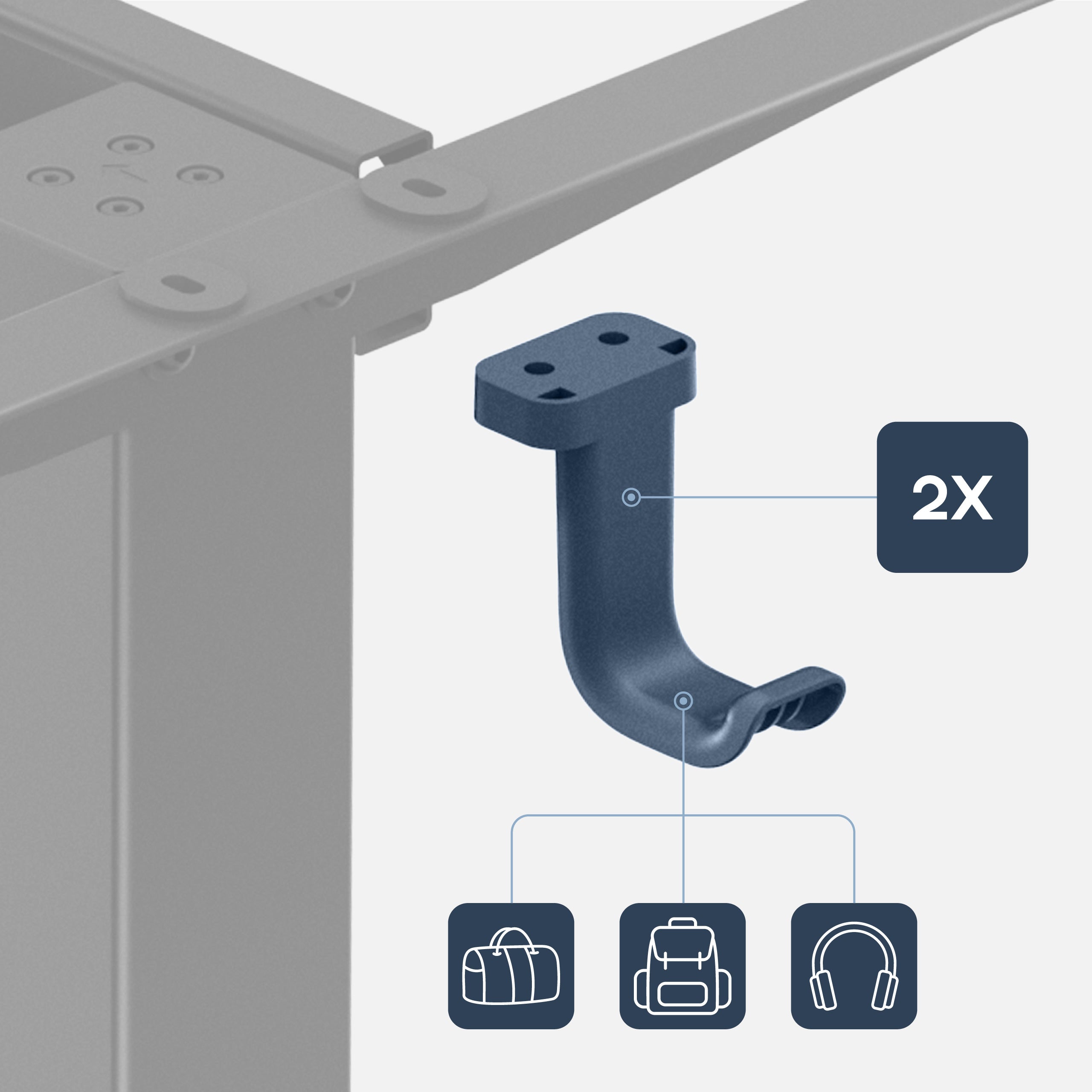 2X