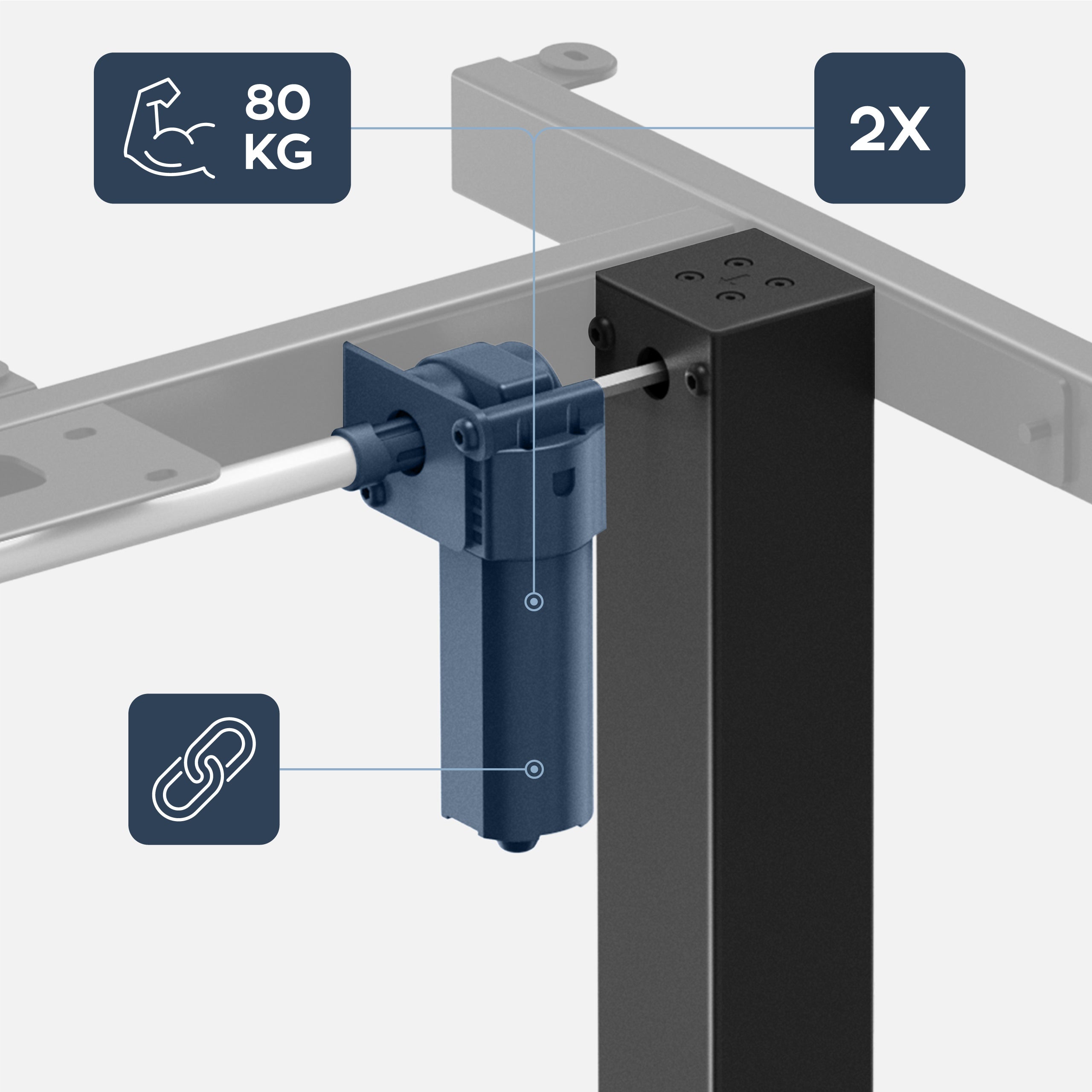 80 KG

2X